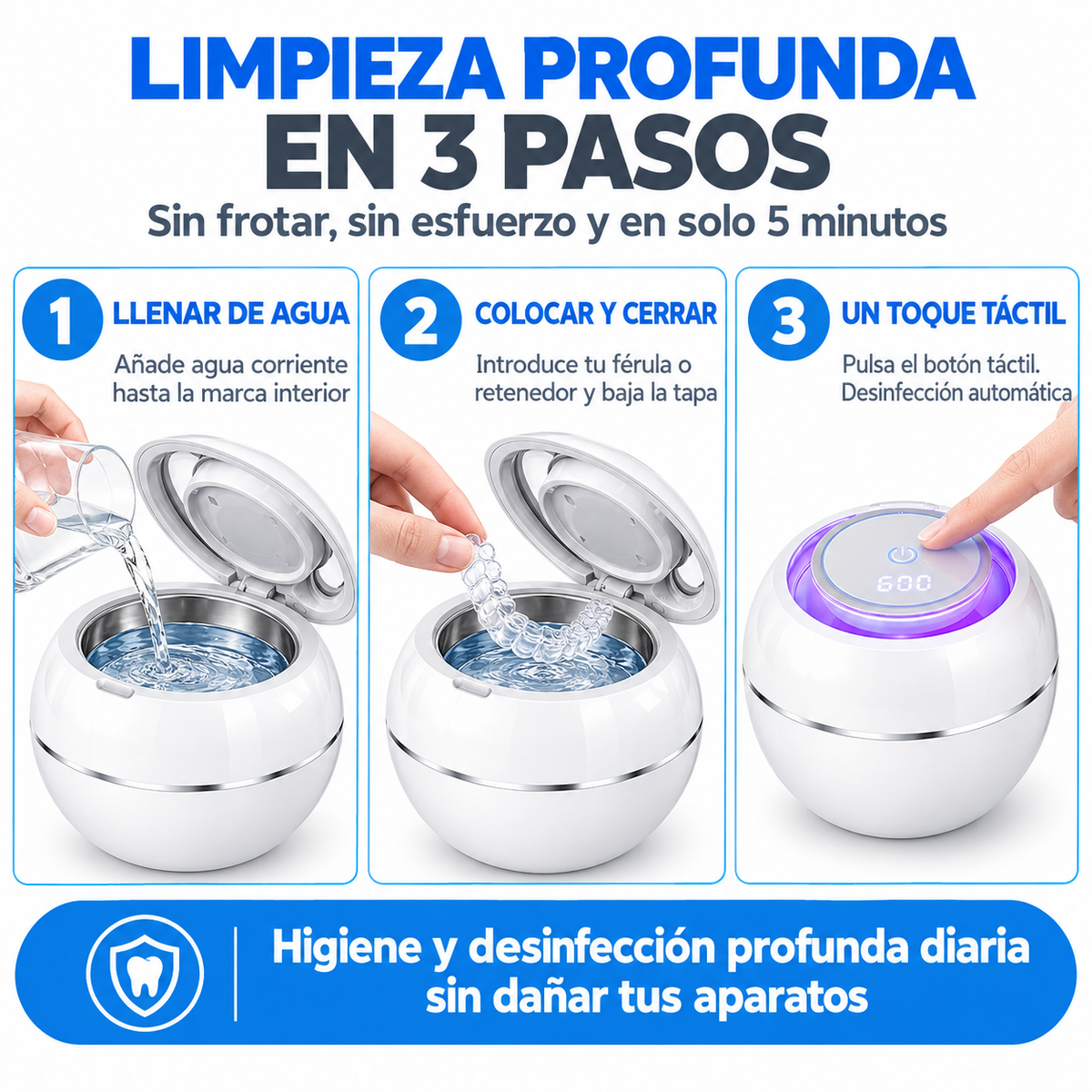 LIMPIEZA PROFUNDA
EN 3 PASOS

Sin frotar, sin esfuerzo y en solo 5 minutos

1 LLENAR DE AGUA

Añade agua corriente hasta la marca interior

2 COLOCAR Y CERRAR

Introduce tu férula o retenedor y baja la tapa

3 UN TOQUE TÁCTIL

Pulsa el botón táctil. Desinfección automática

600

Higiene y desinfección profunda diaria sin dañar tus aparatos